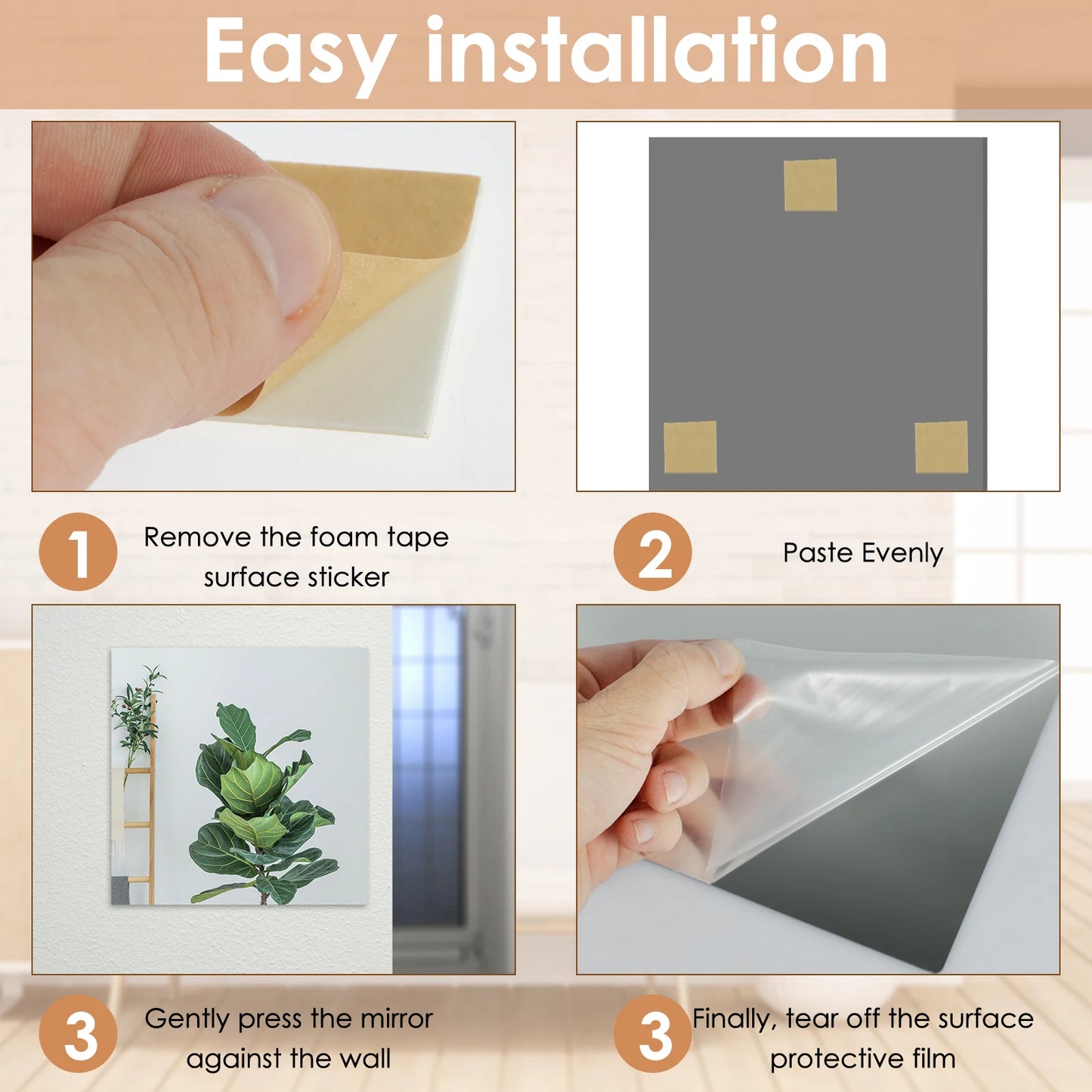 Easy installation

1

Remove the foam tape surface sticker

2

Paste Evenly

3

Gently press the mirror against the wall

3

Finally, tear off the surface protective film