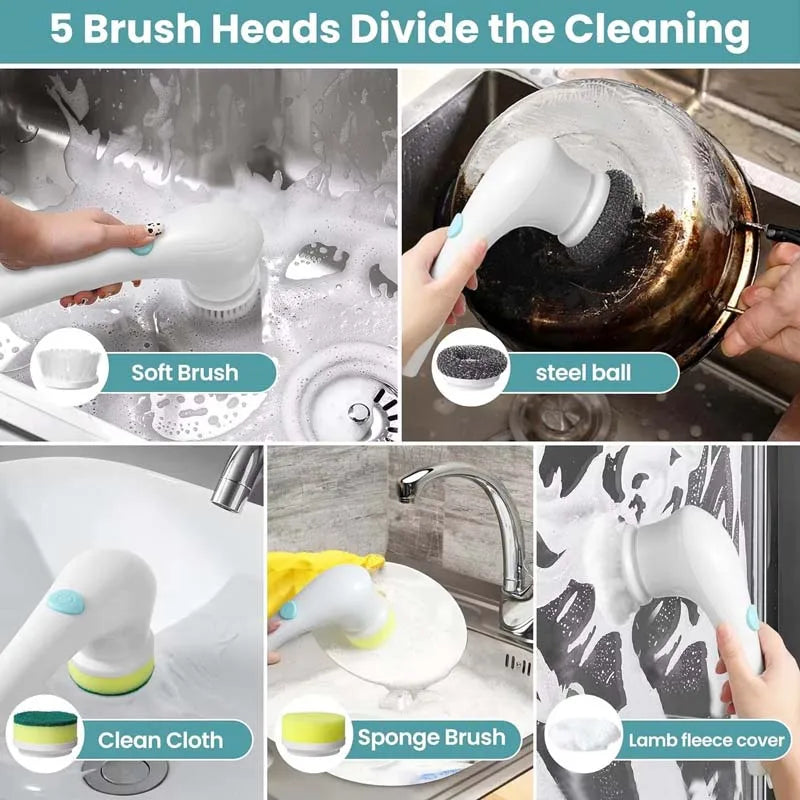 5 Brush Heads Divide the Cleaning

Soft Brush

steel ball

Clean Cloth

Sponge Brush

Lamb fleece cover